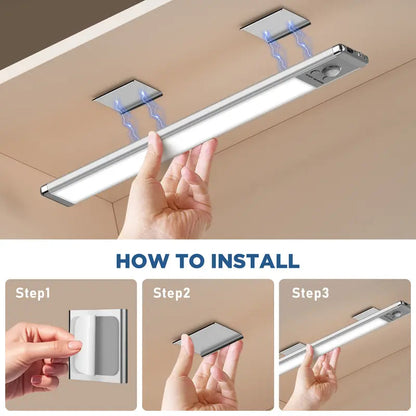 HOW TO INSTALL

Step1

Step2

Step3